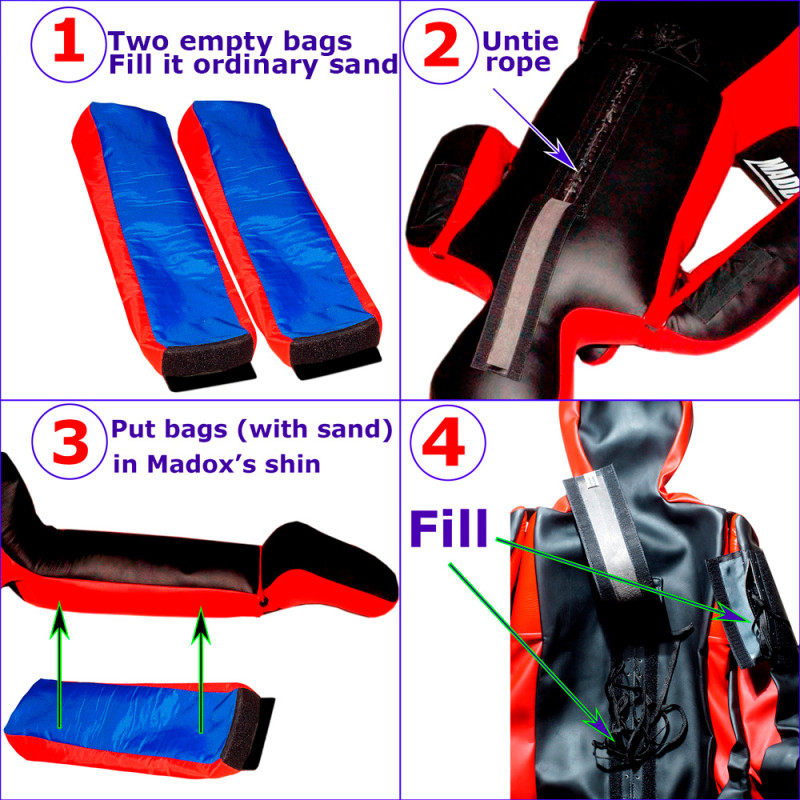 1 Two empty bags
Fill it ordinary sand

2 Untie rope

3 Put bags (with sand) in Madox's shin

4

Fill